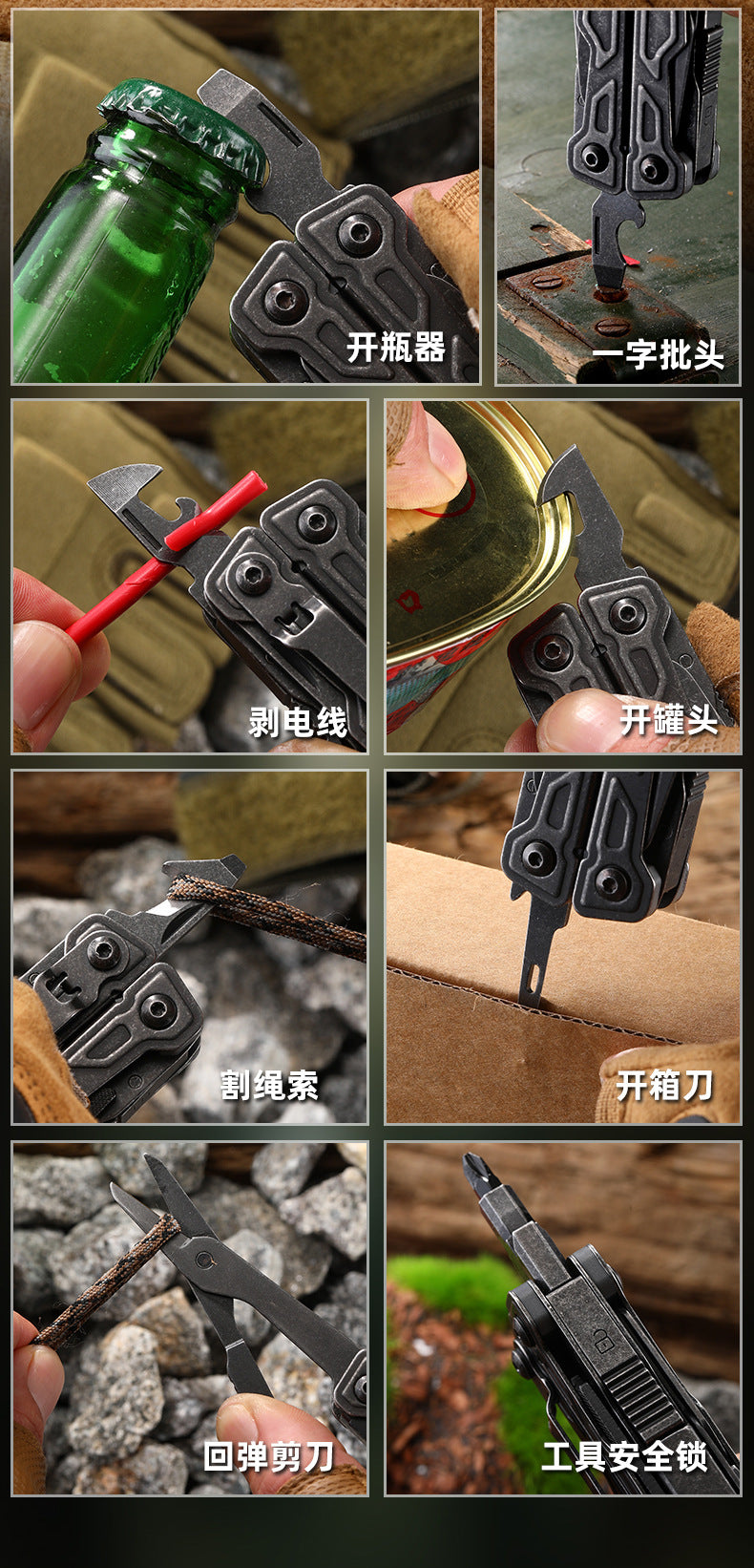 开瓶器

一字批头

剥电线

开罐头

割绳索

开箱刀

回弹剪刀

工具安全锁